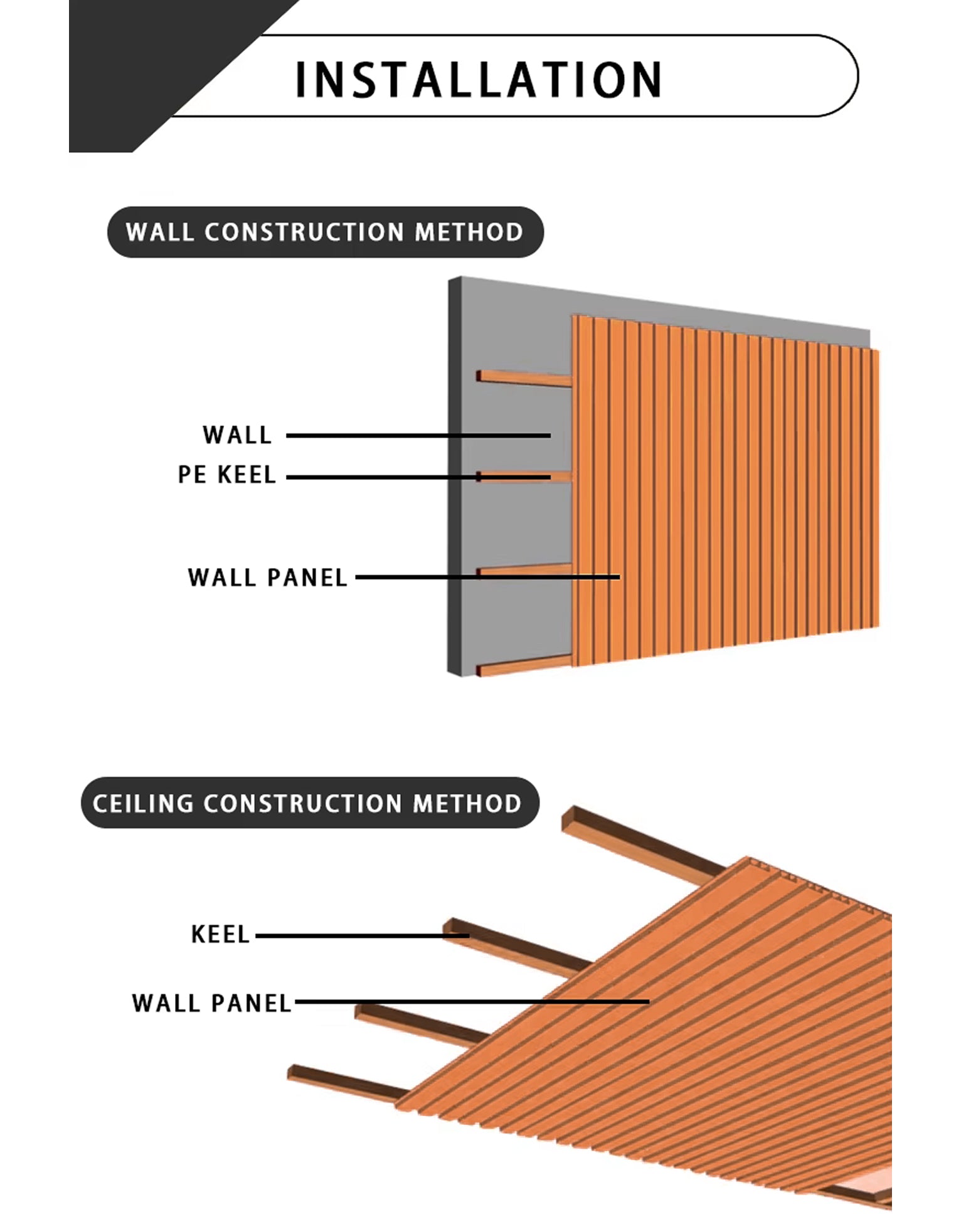 INSTALLATION

WALL CONSTRUCTION METHOD

WALL

PE KEEL

WALL PANEL

CEILING CONSTRUCTION METHOD

KEEL

WALL PANEL